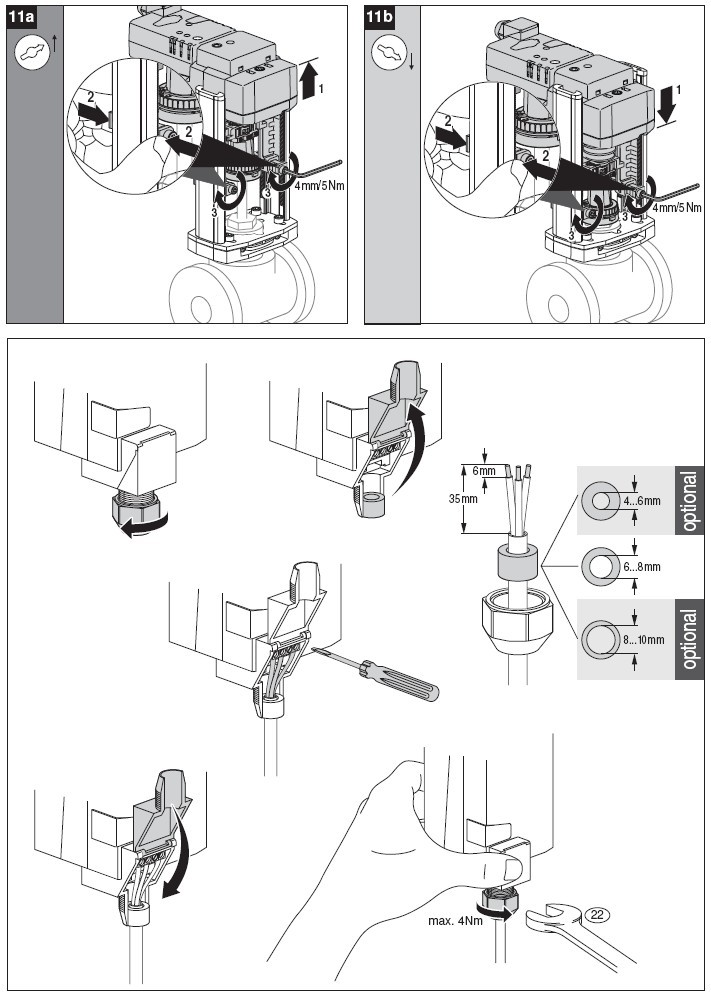 11a

1

2

2

3

3

4mm/5Nm

11b

1

2

2

3

3

4mm/5Nm

6mm

35mm

4...6mm

optional

6...8mm

8...10mm

optional

max. 4Nm

22