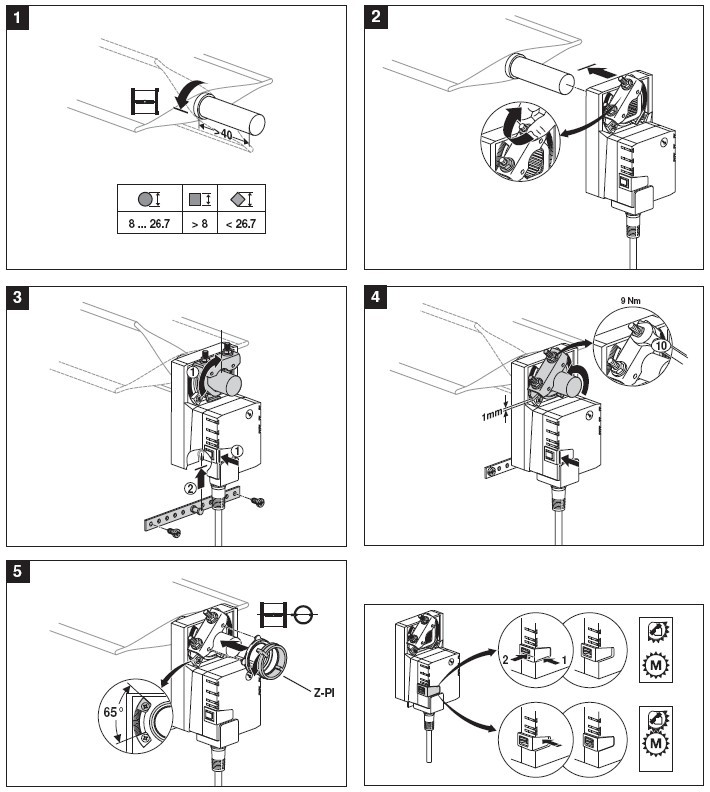 1

>40

| | | |
|---|---|---|
| 8 ... 26.7 | > 8 | < 26.7 |

2

3

①

①

②

4

9 Nm

10

1mm

5

Z-PI

65°

2

1

M

M